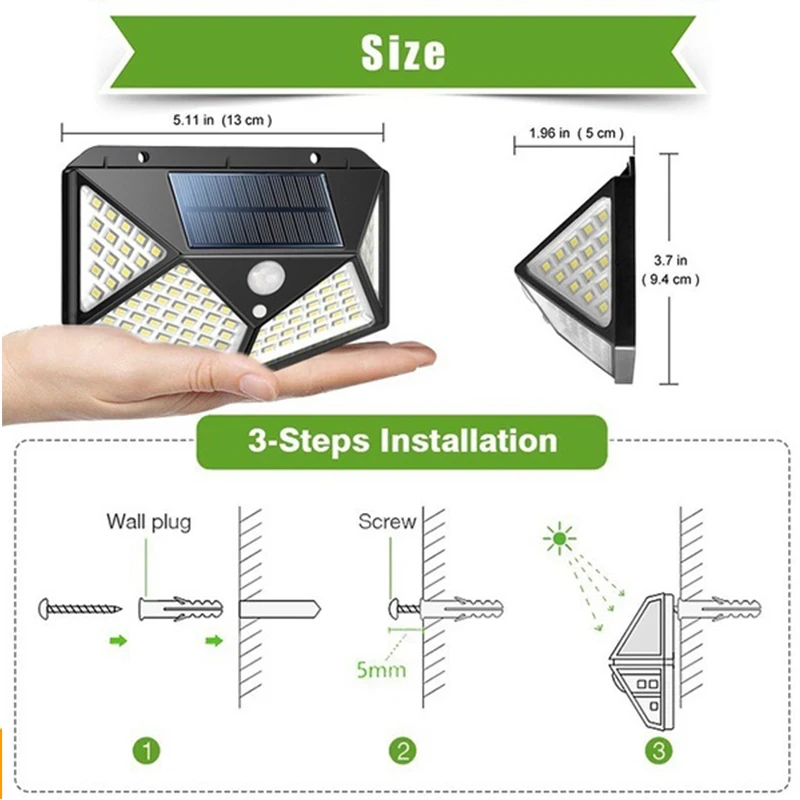 Size

5.11 in (13 cm)

1.96 in (5 cm)

3.7 in
(9.4 cm)

3-Steps Installation

Wall plug

Screw

5mm

1

2

3